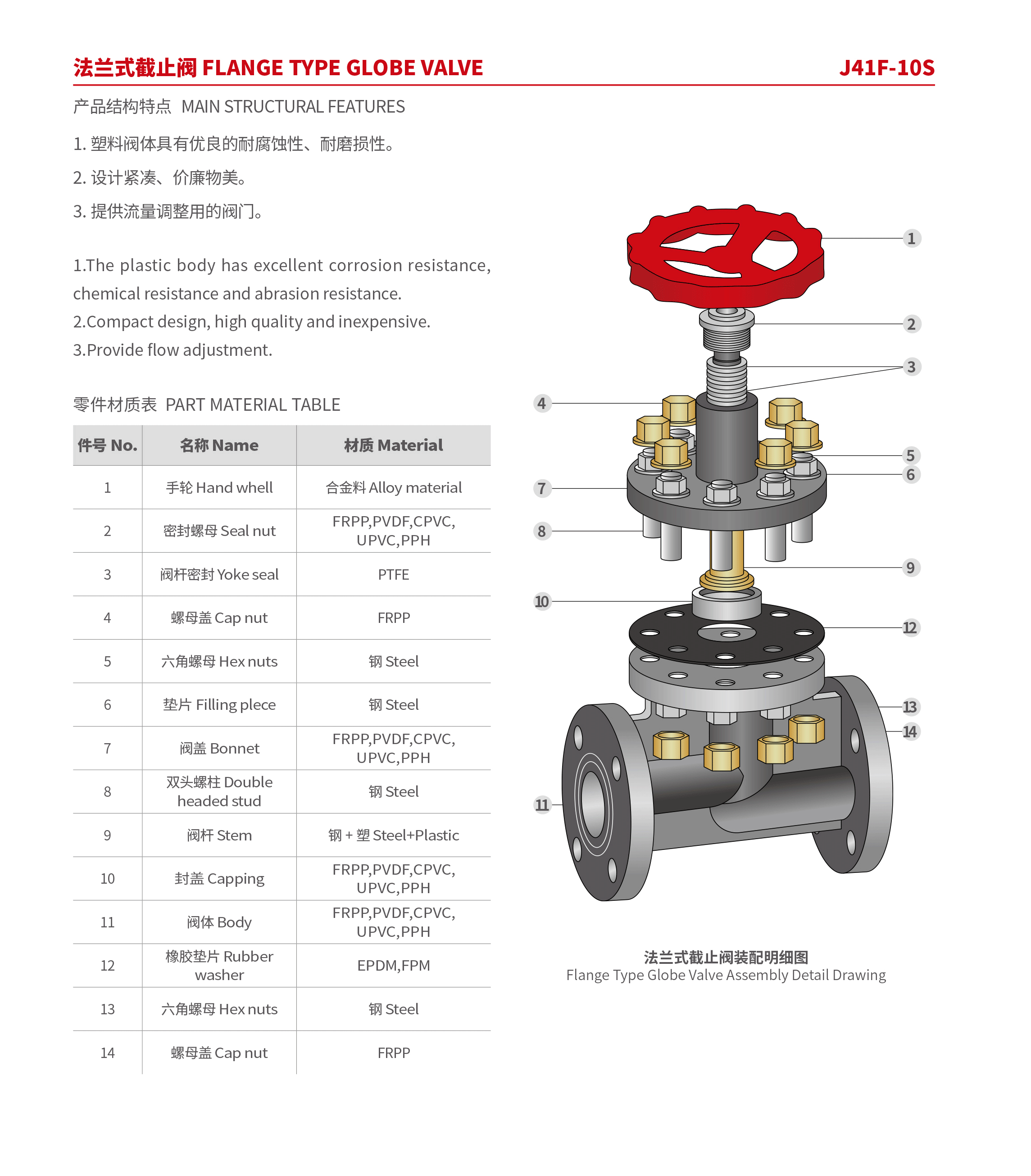 法兰式截止阀 FLANGE TYPE GLOBE VALVE

J41F-10S

产品结构特点 MAIN STRUCTURAL FEATURES

1. 塑料阀体具有优良的耐腐蚀性、耐磨损性。

2. 设计紧凑、价廉物美。

3. 提供流量调整用的阀门。

1.The plastic body has excellent corrosion resistance, chemical resistance and abrasion resistance.
2.Compact design, high quality and inexpensive.
3.Provide flow adjustment.

零件材质表 PART MATERIAL TABLE

| 件号 No. | 名称 Name | 材质 Material |
|---|---|---|
| 1 | 手轮 Hand whell | 合金料 Alloy material |
| 2 | 密封螺母 Seal nut | FRPP,PVDF,CPVC, UPVC,PPH |
| 3 | 阀杆密封 Yoke seal | PTFE |
| 4 | 螺母盖 Cap nut | FRPP |
| 5 | 六角螺母 Hex nuts | 钢 Steel |
| 6 | 垫片 Filling plece | 钢 Steel |
| 7 | 阀盖 Bonnet | FRPP,PVDF,CPVC, UPVC,PPH |
| 8 | 双头螺柱 Double headed stud | 钢 Steel |
| 9 | 阀杆 Stem | 钢 + 塑 Steel+Plastic |
| 10 | 封盖 Capping | FRPP,PVDF,CPVC, UPVC,PPH |
| 11 | 阀体 Body | FRPP,PVDF,CPVC, UPVC,PPH |
| 12 | 橡胶垫片 Rubber washer | EPDM,FPM |
| 13 | 六角螺母 Hex nuts | 钢 Steel |
| 14 | 螺母盖 Cap nut | FRPP |

1
2
3
4
5
6
7
8
9
10
12
13
14
11

法兰式截止阀装配明细图
Flange Type Globe Valve Assembly Detail Drawing